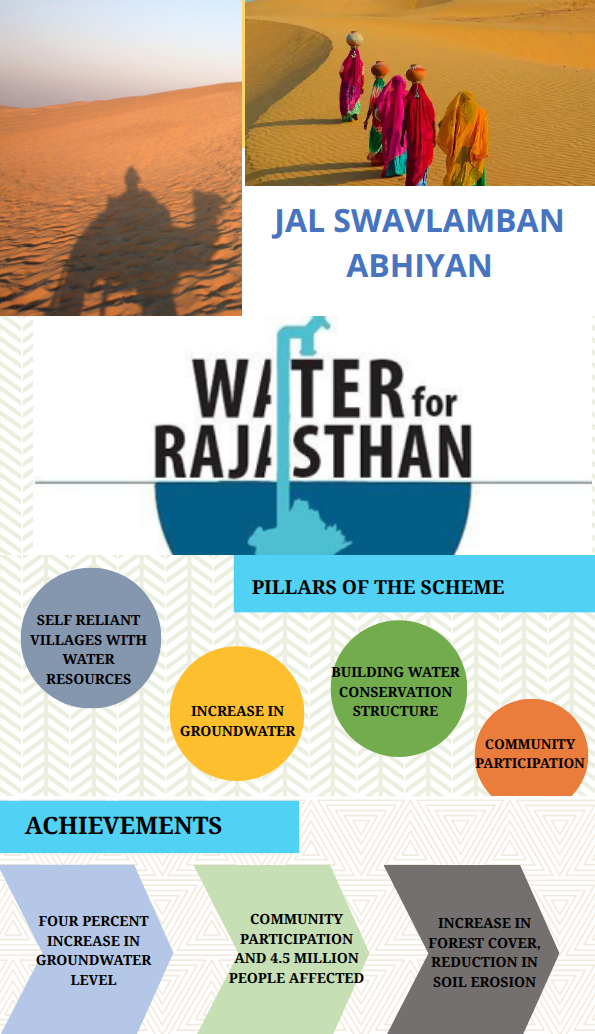 JAL SWAVLAMBAN ABHIYAN

WATER for RAJASTHAN

PILLARS OF THE SCHEME

SELF RELIANT VILLAGES WITH WATER RESOURCES

INCREASE IN GROUNDWATER

BUILDING WATER CONSERVATION STRUCTURE

COMMUNITY PARTICIPATION

ACHIEVEMENTS

FOUR PERCENT INCREASE IN GROUNDWATER LEVEL

COMMUNITY PARTICIPATION AND 4.5 MILLION PEOPLE AFFECTED

INCREASE IN FOREST COVER, REDUCTION IN SOIL EROSION